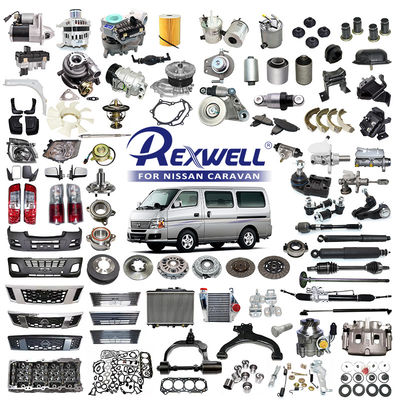 REXWELL®
FOR NISSAN CARAVAN